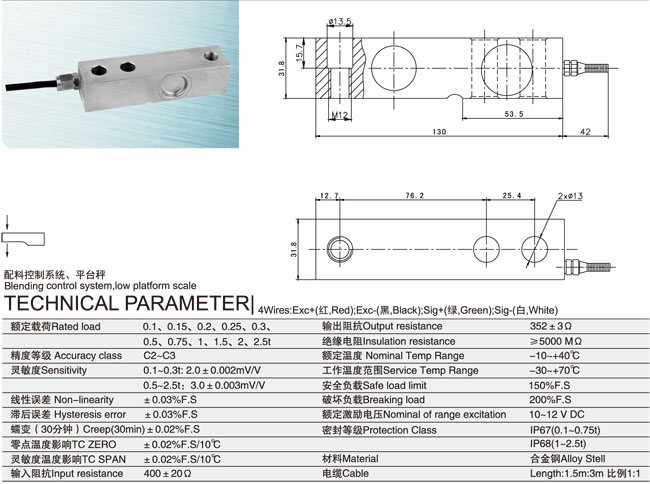 ø13.5
15.7
31.8
M12
53.5
130
42

12.7
76.2
25.4
2xø13
31.8

配料控制系统、平台秤
Blending control system,low platform scale

TECHNICAL PARAMETER| 4Wires:Exc+(红,Red);Exc-(黑,Black);Sig+(绿,Green);Sig-(白,White)

| | | | |
|---|---|---|---|
| 额定载荷Rated load | 0.1、0.15、0.2、0.25、0.3、 | 输出阻抗Output resistance | 352±3Ω |
| | 0.5、0.75、1、1.5、2、2.5t | 绝缘电阻Insulation resistance | ≥5000 MΩ |
| 精度等级 Accuracy class | C2~C3 | 额定温度 Nominal Temp Range | -10~+40℃ |
| 灵敏度Sensitivity | 0.1~0.3t: 2.0±0.002mV/V | 工作温度范围Service Temp Range | -30~+70℃ |
| | 0.5~2.5t: 3.0±0.003mV/V | 安全负载Safe load limit | 150%F.S |
| 线性误差 Non-linearity | ±0.03%F.S | 破坏负载Breaking load | 200%F.S |
| 滞后误差 Hysteresis error | ±0.03%F.S | 额定激励电压Nominal of range excitation | 10~12 V DC |
| 蠕变（30分钟）Creep(30min) | ±0.02%F.S | 密封等级Protection Class | IP67(0.1~0.75t) |
| 零点温度影响TC ZERO | ±0.02%F.S/10℃ | | IP68(1~2.5t) |
| 灵敏度温度影响TC SPAN | ±0.02%F.S/10℃ | 材料Material | 合金钢Alloy Stell |
| 输入阻抗Input resistance | 400±20Ω | 电缆Cable | Length:1.5m:3m 比例1:1 |